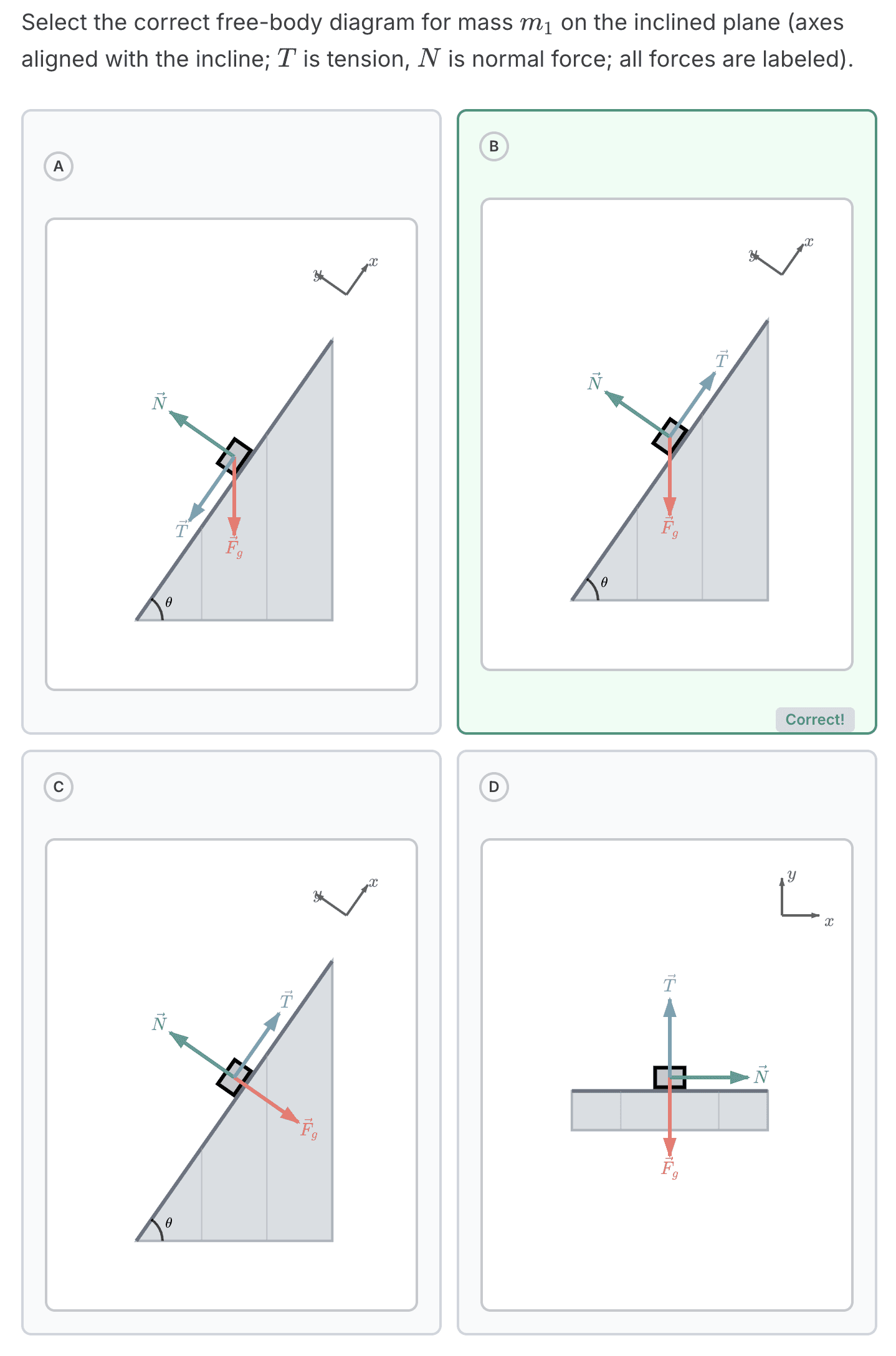 Select the correct free-body diagram for mass $m_1$ on the inclined plane (axes aligned with the incline; $T$ is tension, $N$ is normal force; all forces are labeled).

A

$y$ $x$

$\vec{N}$

$\vec{T}$

$\vec{F}_g$

$\theta$

B

$y$ $x$

$\vec{N}$

$\vec{T}$

$\vec{F}_g$

$\theta$

Correct!

C

$y$ $x$

$\vec{N}$

$\vec{T}$

$\vec{F}_g$

$\theta$

D

$y$

$x$

$\vec{T}$

$\vec{N}$

$\vec{F}_g$